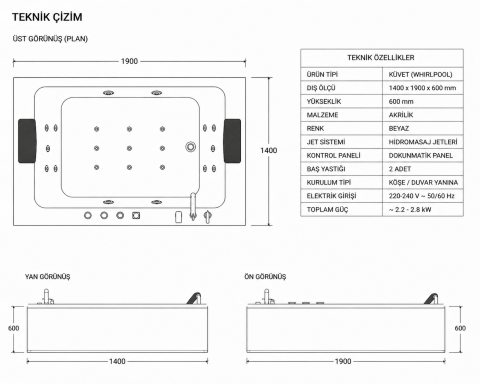 TEKNİK ÇİZİM

ÜST GÖRÜNÜŞ (PLAN)

1900

1400

| TEKNİK ÖZELLİKLER | |
|---|---|
| ÜRÜN TİPİ | KÜVET (WHIRLPOOL) |
| DIŞ ÖLÇÜ | 1400 x 1900 x 600 mm |
| YÜKSEKLİK | 600 mm |
| MALZEME | AKRİLİK |
| RENK | BEYAZ |
| JET SİSTEMİ | HİDROMASAJ JETLERİ |
| KONTROL PANELİ | DOKUNMATİK PANEL |
| BAŞ YASTIĞI | 2 ADET |
| KURULUM TİPİ | KÖŞE / DUVAR YANINA |
| ELEKTRİK GİRİŞİ | 220-240 V ~ 50/60 Hz |
| TOPLAM GÜÇ | ~ 2.2 - 2.8 kW |

YAN GÖRÜNÜŞ

600

1400

ÖN GÖRÜNÜŞ

600

1900